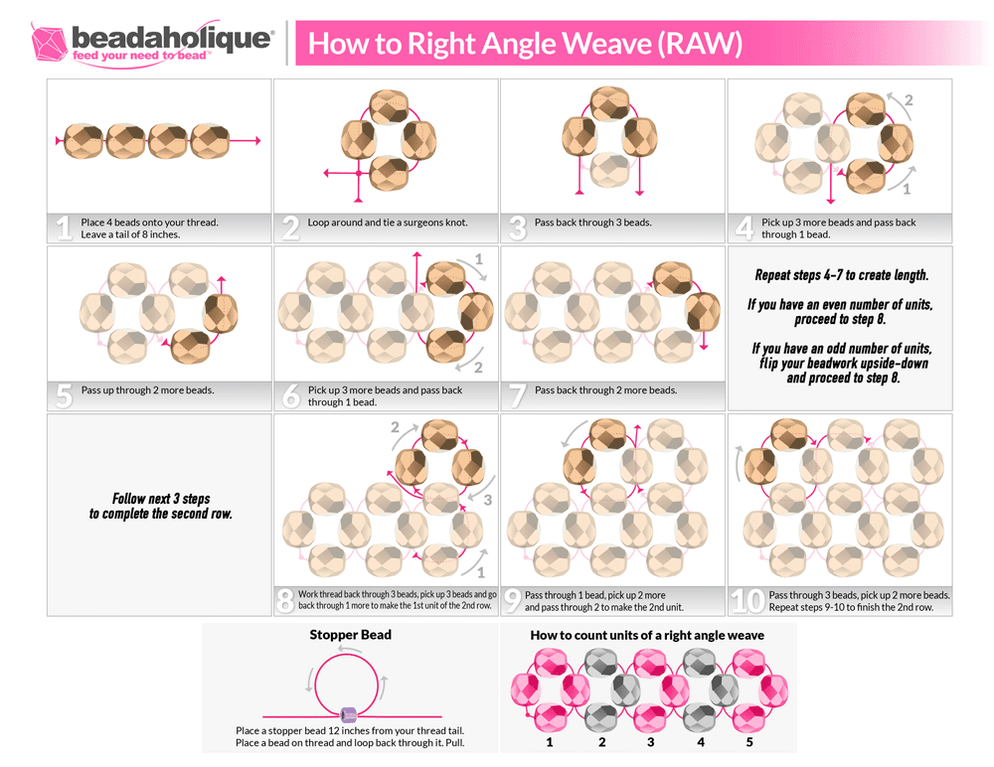 beadaholique®
feed your need to bead™

How to Right Angle Weave (RAW)

1 Place 4 beads onto your thread. Leave a tail of 8 inches.

2 Loop around and tie a surgeons knot.

3 Pass back through 3 beads.

2
1
4 Pick up 3 more beads and pass back through 1 bead.

5 Pass up through 2 more beads.

1
2
6 Pick up 3 more beads and pass back through 1 bead.

7 Pass back through 2 more beads.

Repeat steps 4-7 to create length.

If you have an even number of units, proceed to step 8.

If you have an odd number of units, flip your beadwork upside-down and proceed to step 8.

Follow next 3 steps to complete the second row.

2
3
1
8 Work thread back through 3 beads, pick up 3 beads and go back through 1 more to make the 1st unit of the 2nd row.

9 Pass through 1 bead, pick up 2 more and pass through 2 to make the 2nd unit.

10 Pass through 3 beads, pick up 2 more beads. Repeat steps 9-10 to finish the 2nd row.

Stopper Bead

Place a stopper bead 12 inches from your thread tail. Place a bead on thread and loop back through it. Pull.

How to count units of a right angle weave

1 2 3 4 5