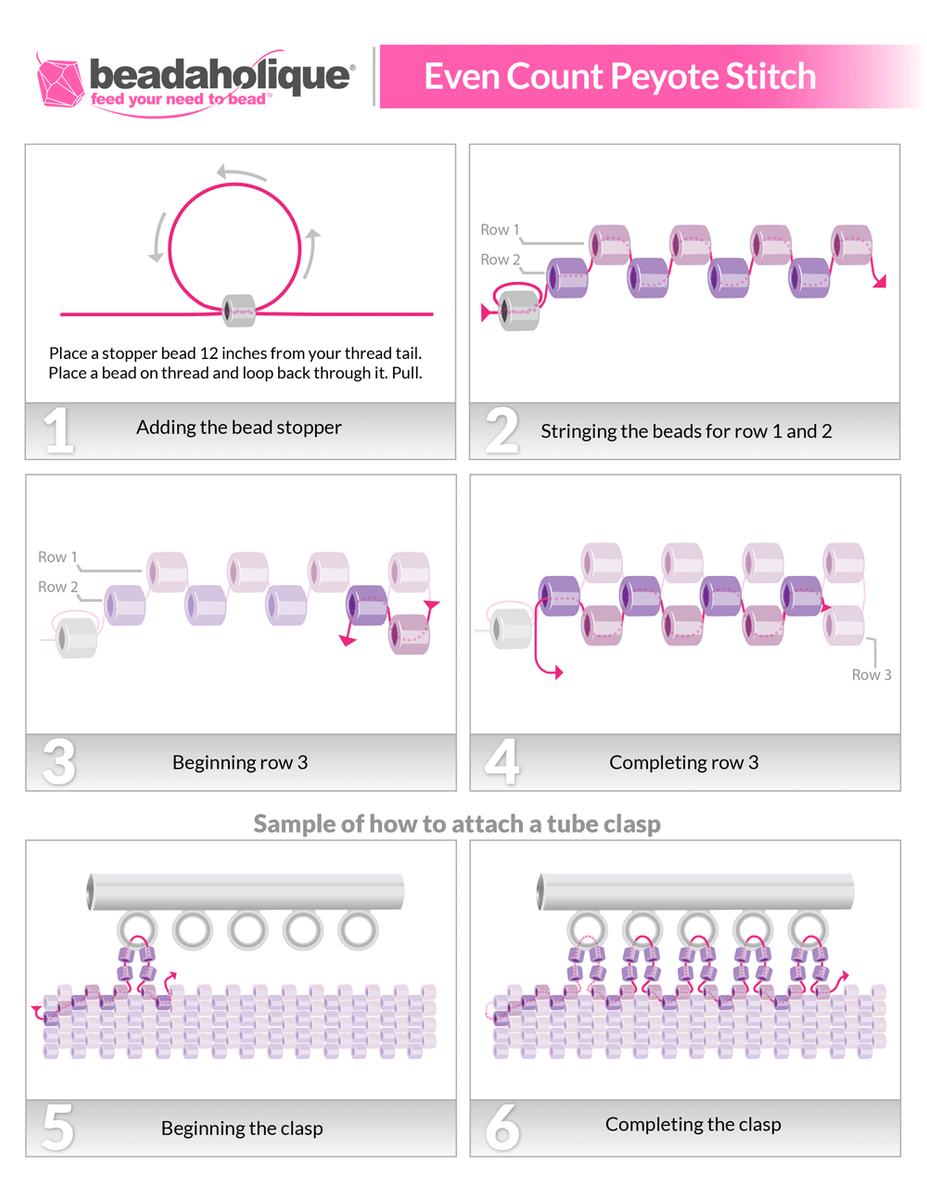 beadaholique®
feed your need to bead™

Even Count Peyote Stitch

Place a stopper bead 12 inches from your thread tail. Place a bead on thread and loop back through it. Pull.

1 Adding the bead stopper

Row 1
Row 2

2 Stringing the beads for row 1 and 2

Row 1
Row 2

3 Beginning row 3

Row 3

4 Completing row 3

Sample of how to attach a tube clasp

5 Beginning the clasp

6 Completing the clasp